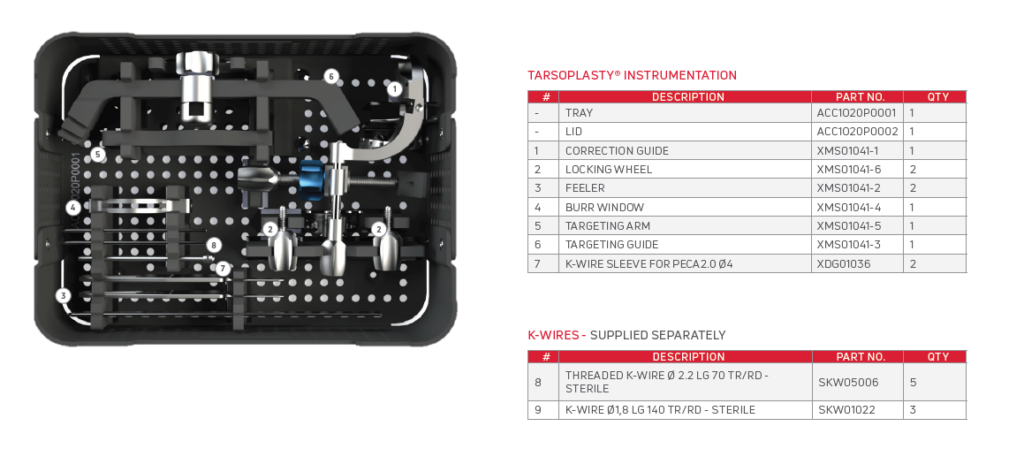 6
1
5
20P0001
4
2
2
8
7
3

TARSOPLASTY® INSTRUMENTATION

| # | DESCRIPTION | PART NO. | QTY |
|---|---|---|---|
| - | TRAY | ACC1020P0001 | 1 |
| - | LID | ACC1020P0002 | 1 |
| 1 | CORRECTION GUIDE | XMS01041-1 | 1 |
| 2 | LOCKING WHEEL | XMS01041-6 | 2 |
| 3 | FEELER | XMS01041-2 | 2 |
| 4 | BURR WINDOW | XMS01041-4 | 1 |
| 5 | TARGETING ARM | XMS01041-5 | 1 |
| 6 | TARGETING GUIDE | XMS01041-3 | 1 |
| 7 | K-WIRE SLEEVE FOR PECA2.0 Ø4 | XDG01036 | 2 |

K-WIRES - SUPPLIED SEPARATELY

| # | DESCRIPTION | PART NO. | QTY |
|---|---|---|---|
| 8 | THREADED K-WIRE Ø 2.2 LG 70 TR/RD - STERILE | SKW05006 | 5 |
| 9 | K-WIRE Ø1,8 LG 140 TR/RD - STERILE | SKW01022 | 3 |